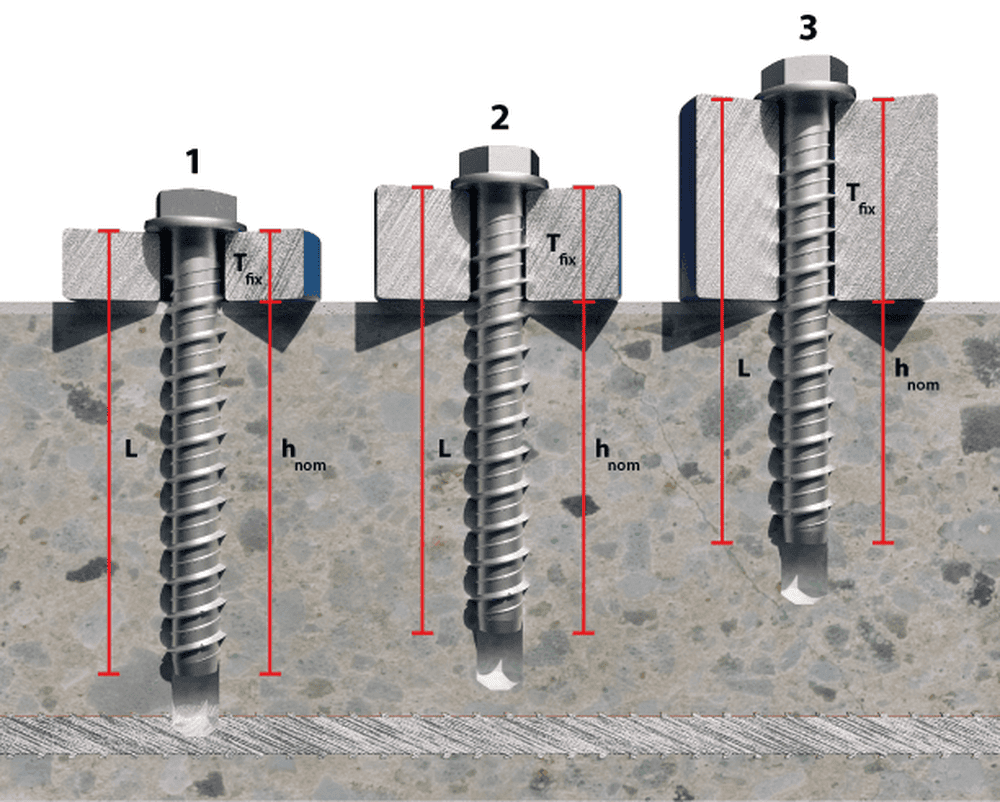 1

$T_{fix}$

L

$h_{nom}$

2

$T_{fix}$

L

$h_{nom}$

3

$T_{fix}$

L

$h_{nom}$